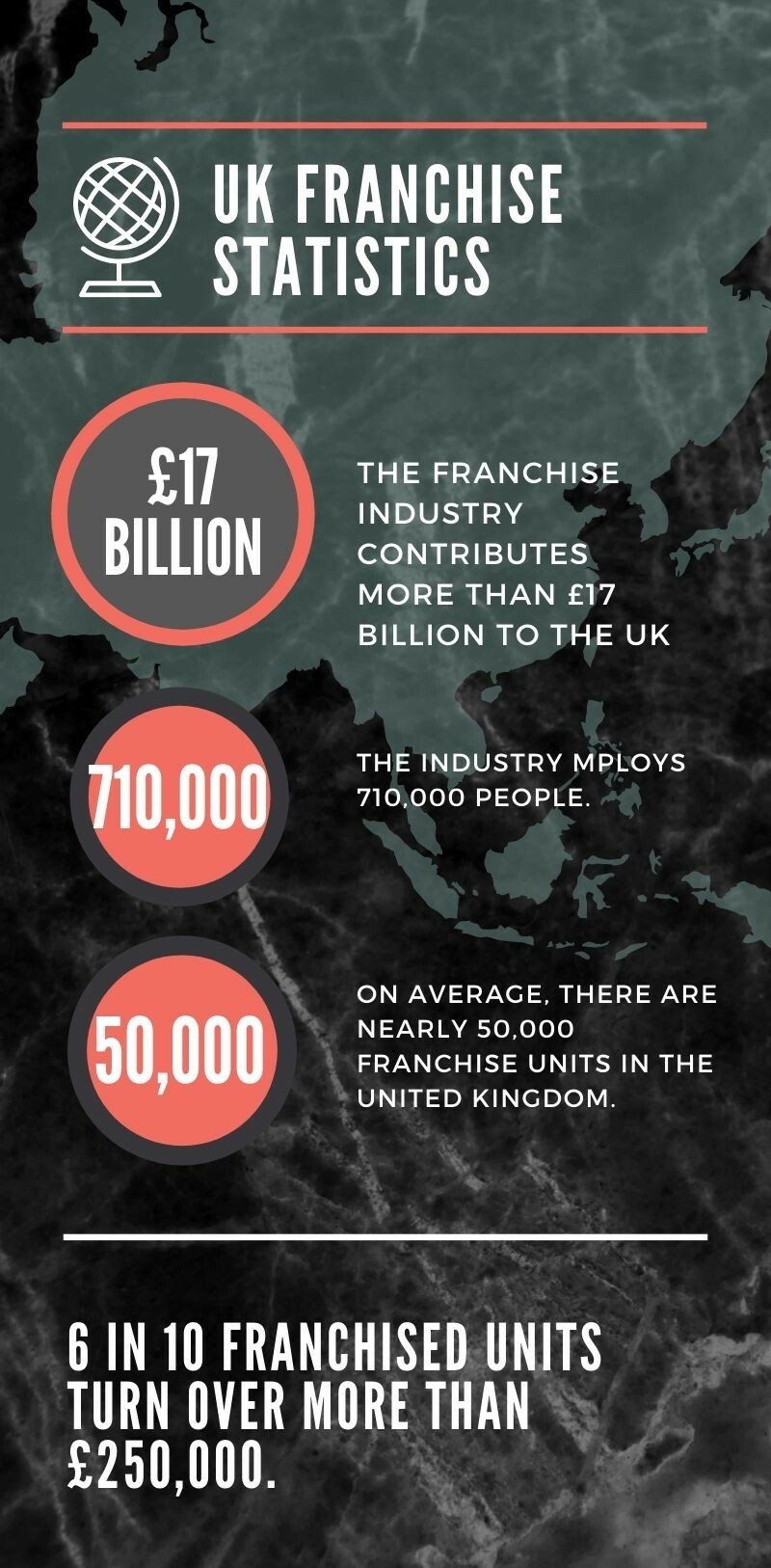 UK FRANCHISE STATISTICS

£17 BILLION

THE FRANCHISE INDUSTRY CONTRIBUTES MORE THAN £17 BILLION TO THE UK

710,000

THE INDUSTRY MPLOYS 710,000 PEOPLE.

50,000

ON AVERAGE, THERE ARE NEARLY 50,000 FRANCHISE UNITS IN THE UNITED KINGDOM.

6 IN 10 FRANCHISED UNITS TURN OVER MORE THAN £250,000.